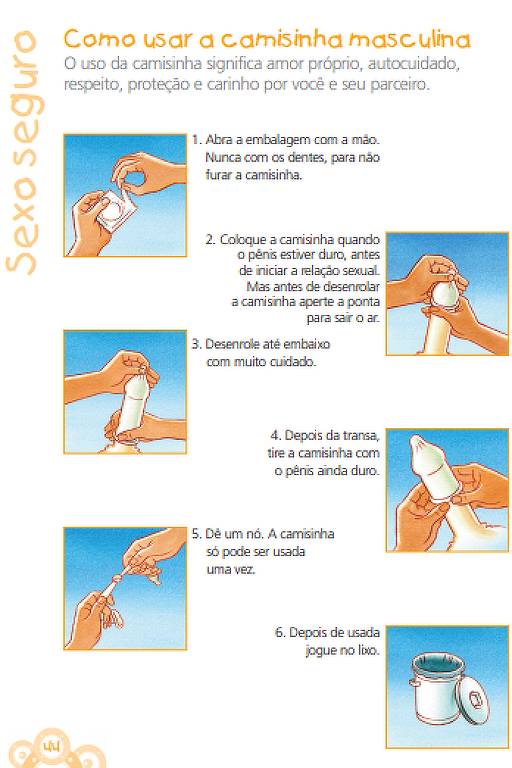 Sexo seguro

Como usar a camisinha masculina

O uso da camisinha significa amor próprio, autocuidado, respeito, proteção e carinho por você e seu parceiro.

1. Abra a embalagem com a mão. Nunca com os dentes, para não furar a camisinha.

2. Coloque a camisinha quando o pênis estiver duro, antes de iniciar a relação sexual. Mas antes de desenrolar a camisinha aperte a ponta para sair o ar.

3. Desenrole até embaixo com muito cuidado.

4. Depois da transa, tire a camisinha com o pênis ainda duro.

5. Dê um nó. A camisinha só pode ser usada uma vez.

6. Depois de usada jogue no lixo.

44